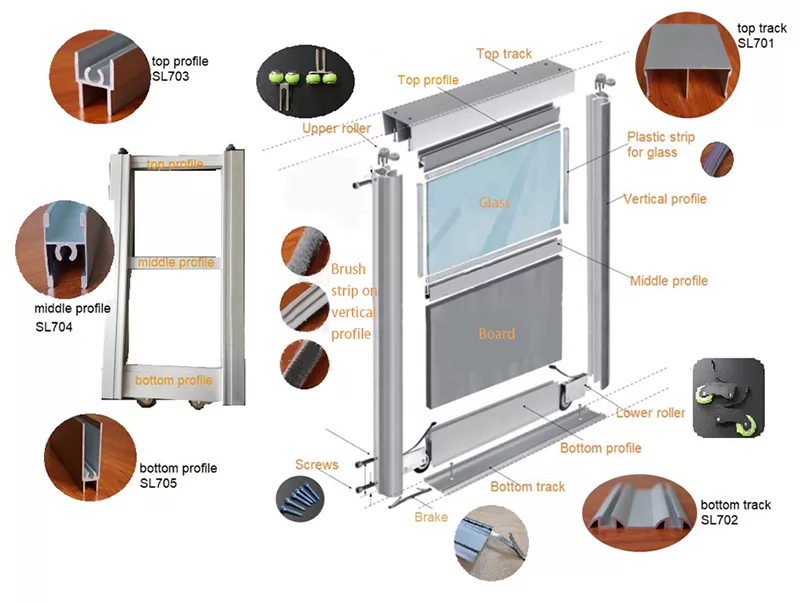 top profile
SL703

top profile

middle profile

middle profile
SL704

bottom profile

bottom profile
SL705

Top track

Top profile

Upper roller

Glass

Brush strip on vertical profile

Board

Screws

Brake

Bottom track

Bottom profile

Lower roller

Middle profile

Vertical profile

Plastic strip for glass

top track
SL701

bottom track
SL702